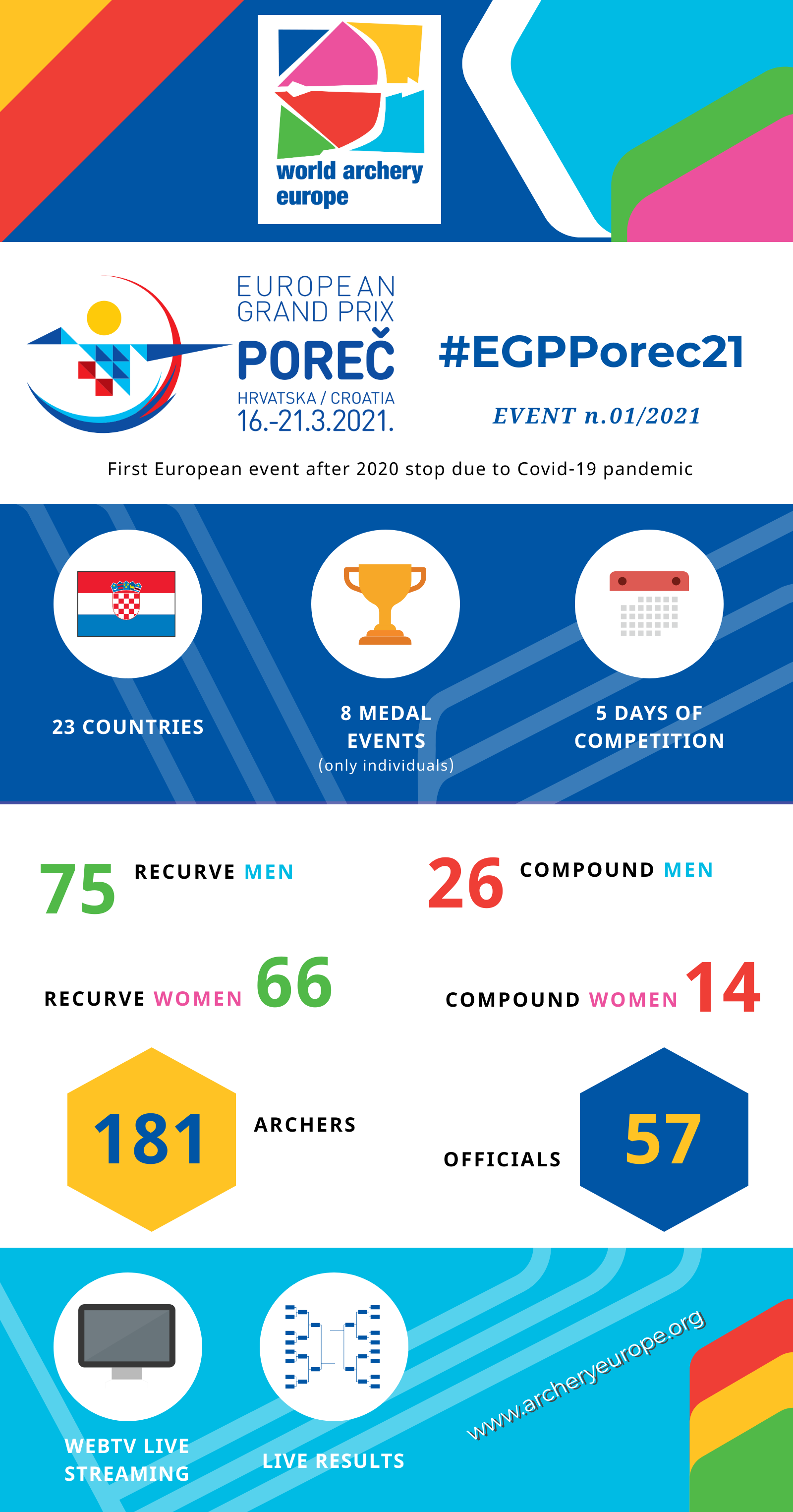 world archery europe

EUROPEAN GRAND PRIX
POREČ
HRVATSKA / CROATIA
16.-21.3.2021.

#EGPPorec21

EVENT n.01/2021

First European event after 2020 stop due to Covid-19 pandemic

23 COUNTRIES

8 MEDAL EVENTS
(only individuals)

5 DAYS OF COMPETITION

75 RECURVE MEN

26 COMPOUND MEN

RECURVE WOMEN 66

COMPOUND WOMEN 14

181 ARCHERS

OFFICIALS 57

WEBTV LIVE STREAMING

LIVE RESULTS

www.archeryeurope.org